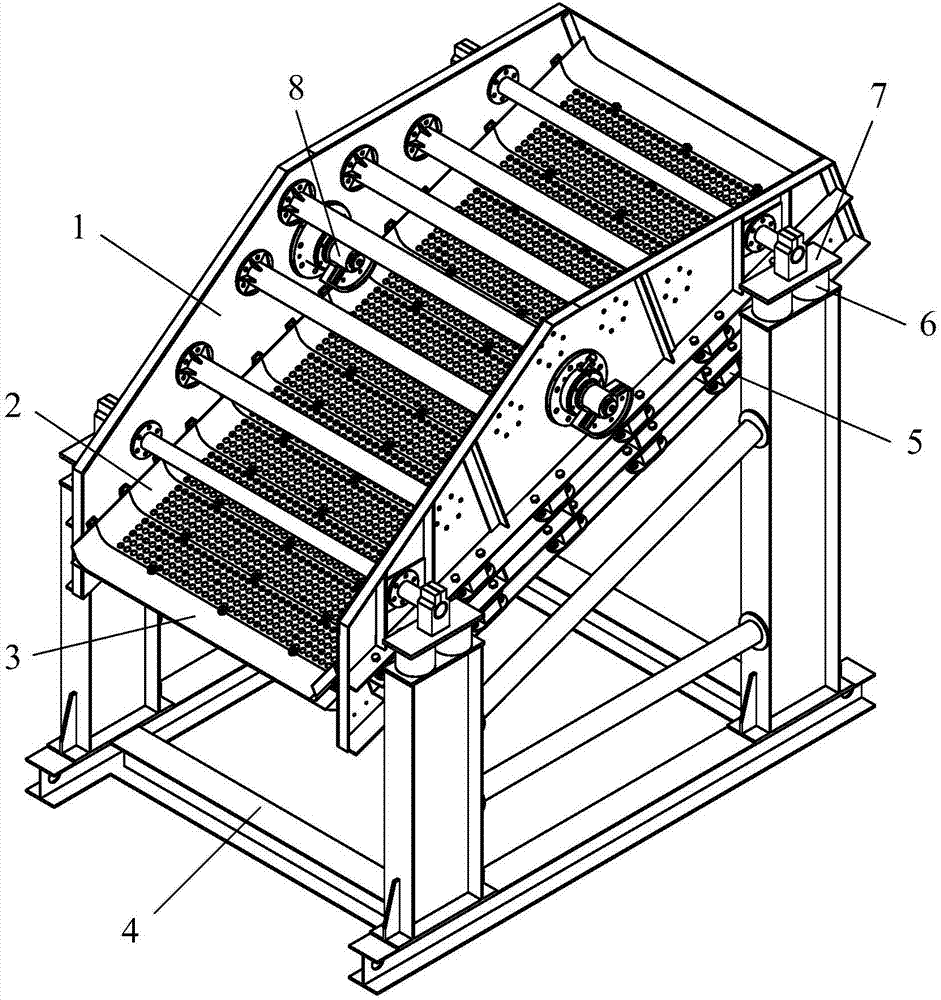 8
7
1
6
2
5
3
4